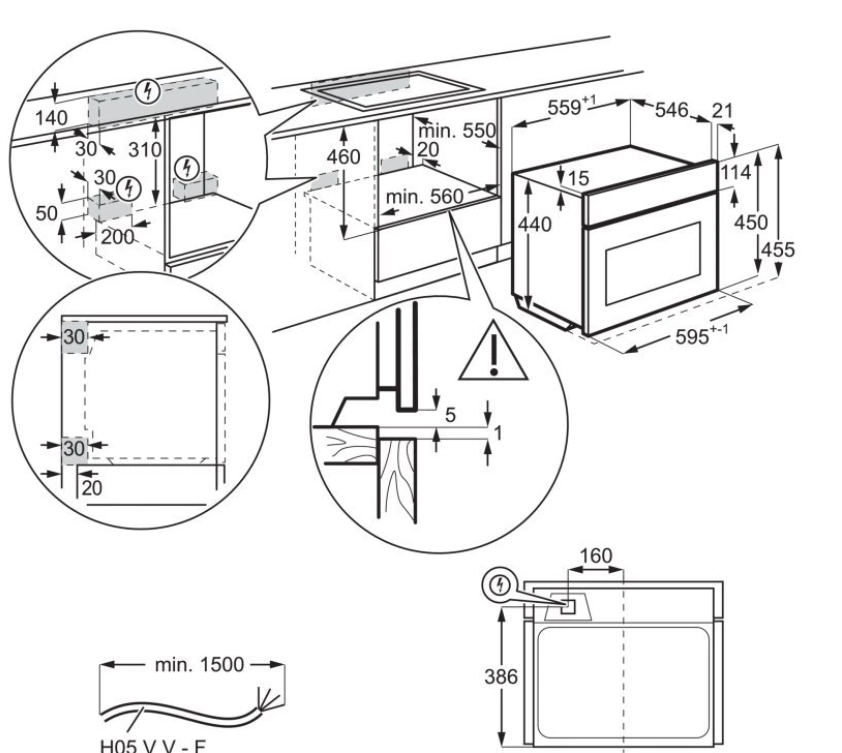 140
30
310
30
50
200
460
min. 550
20
min. 560
$559^{+1}$
546
21
15
114
440
450
455
$595^{+-1}$
30
30
20
5
1
160
386
min. 1500
H05 V V - F